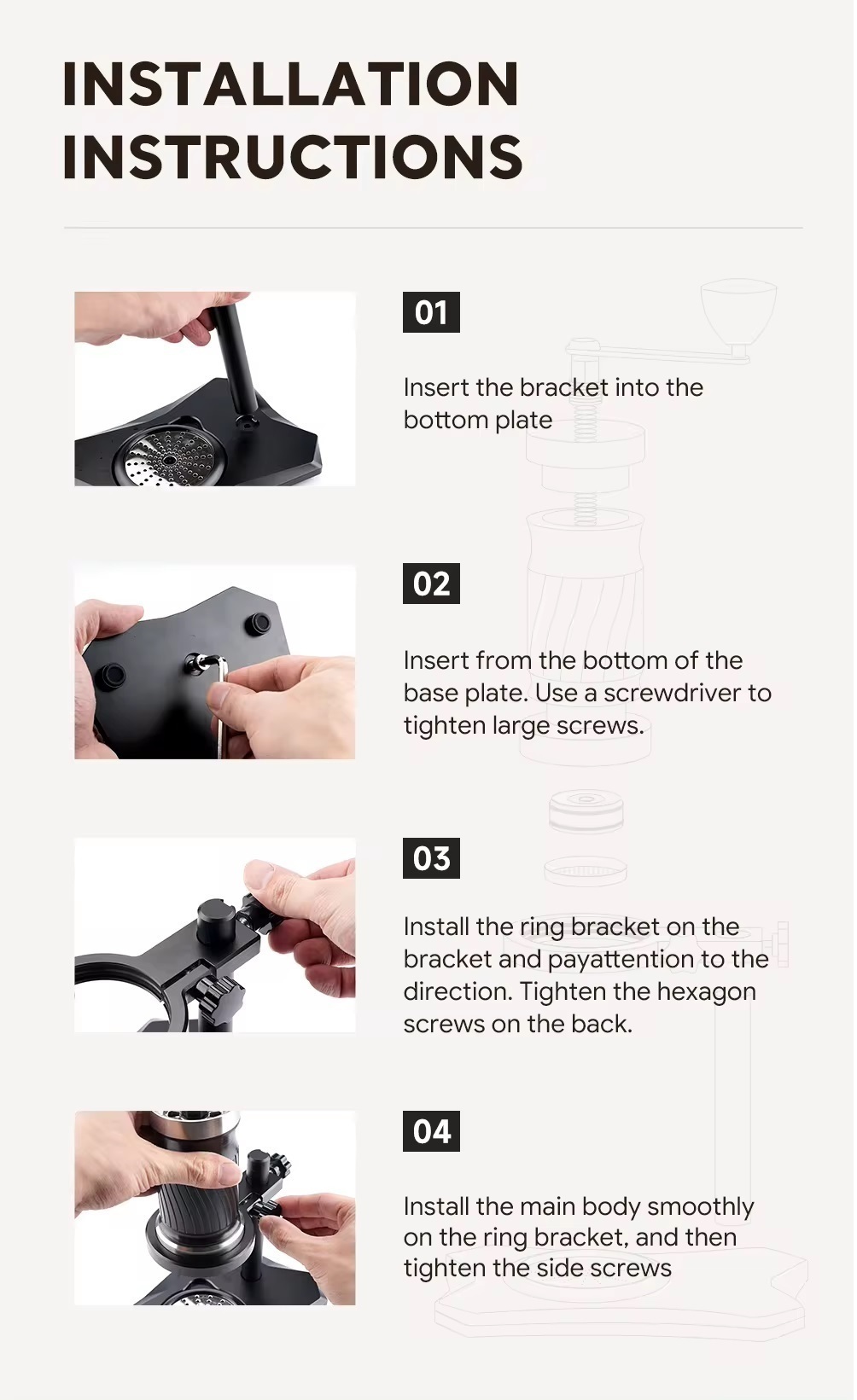 INSTALLATION INSTRUCTIONS

01

Insert the bracket into the bottom plate

02

Insert from the bottom of the base plate. Use a screwdriver to tighten large screws.

03

Install the ring bracket on the bracket and payattention to the direction. Tighten the hexagon screws on the back.

04

Install the main body smoothly on the ring bracket, and then tighten the side screws