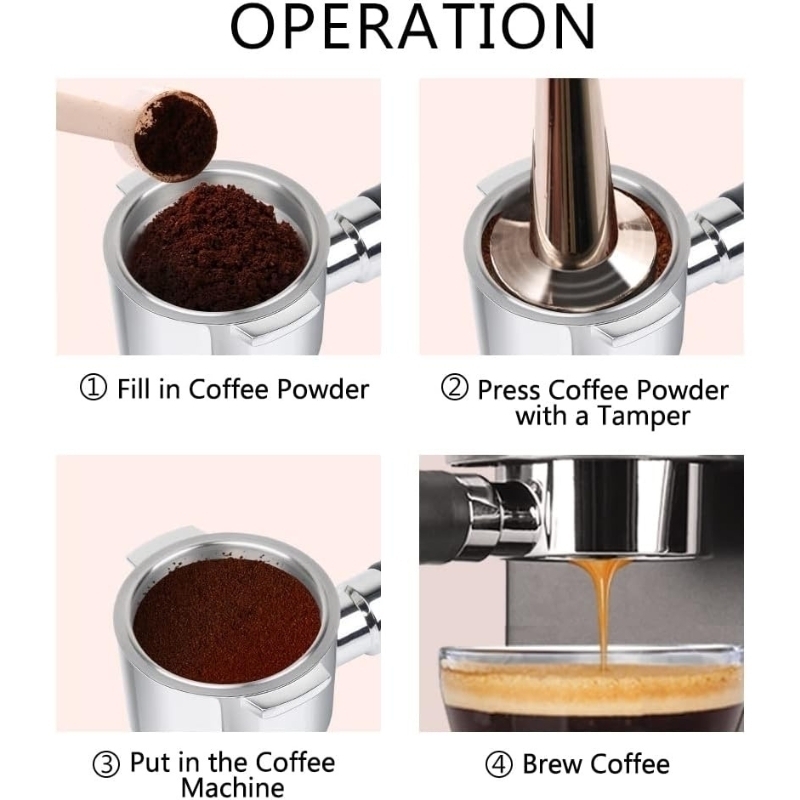 OPERATION

① Fill in Coffee Powder

② Press Coffee Powder with a Tamper

③ Put in the Coffee Machine

④ Brew Coffee