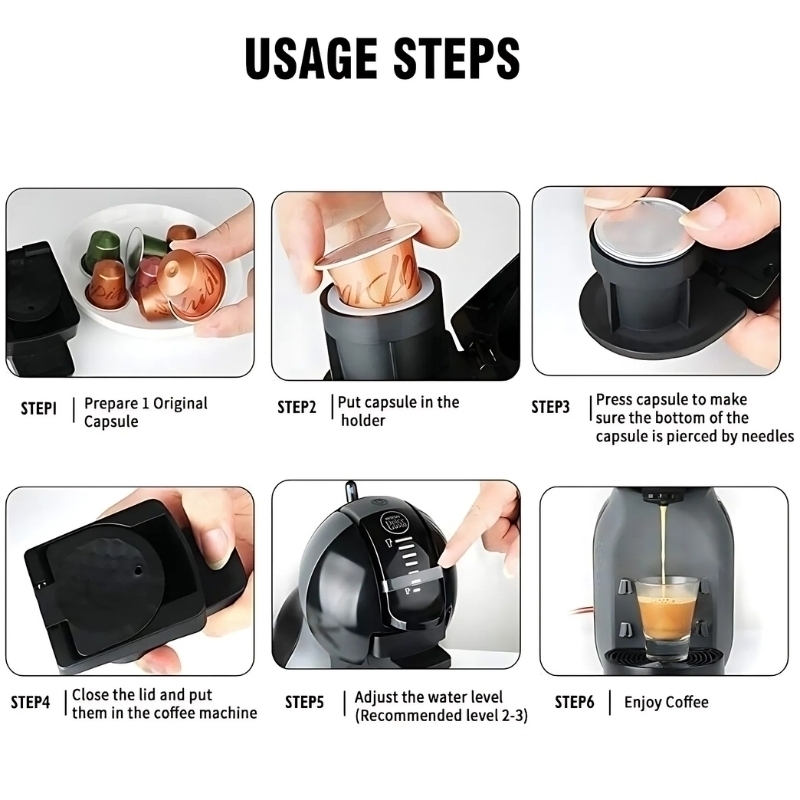 USAGE STEPS

STEP1 | Prepare 1 Original Capsule

STEP2 | Put capsule in the holder

STEP3 | Press capsule to make sure the bottom of the capsule is pierced by needles

STEP4 | Close the lid and put them in the coffee machine

STEP5 | Adjust the water level (Recommended level 2-3)

STEP6 | Enjoy Coffee